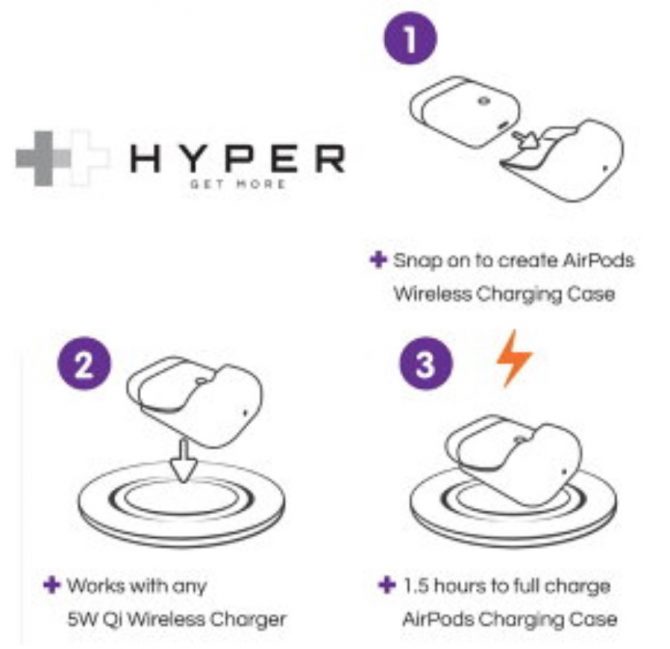 HYPER
GET MORE

1

+ Snap on to create AirPods Wireless Charging Case

2

+ Works with any 5W Qi Wireless Charger

3

+ 1.5 hours to full charge AirPods Charging Case